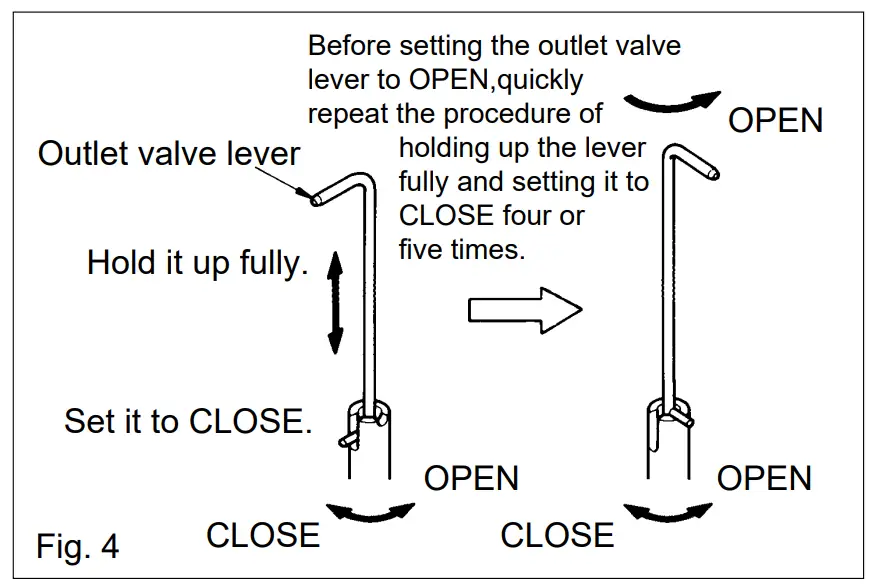 Before setting the outlet valve lever to OPEN,quickly repeat the procedure of holding up the lever fully and setting it to CLOSE four or five times.

OPEN

Outlet valve lever

Hold it up fully.

Set it to CLOSE.

OPEN

CLOSE

OPEN

CLOSE

Fig. 4