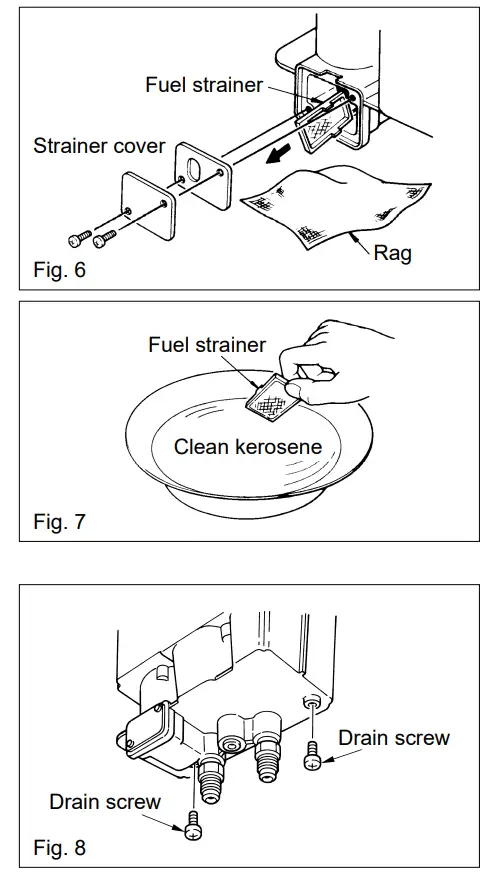 Fuel strainer
Strainer cover
Rag
Fig. 6

Fuel strainer
Clean kerosene
Fig. 7

Drain screw
Drain screw
Fig. 8