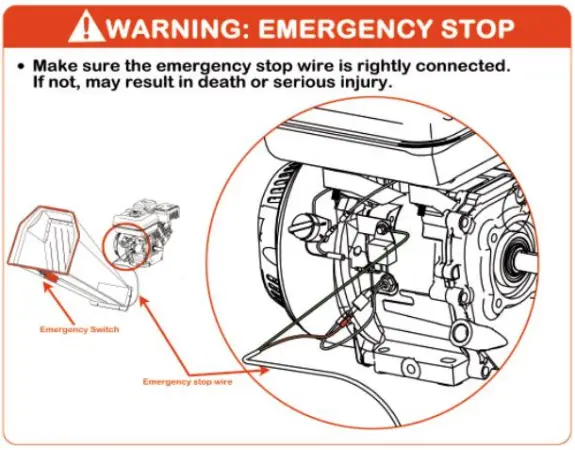 WARNING: EMERGENCY STOP

• Make sure the emergency stop wire is rightly connected. If not, may result in death or serious injury.

Emergency Switch

Emergency stop wire