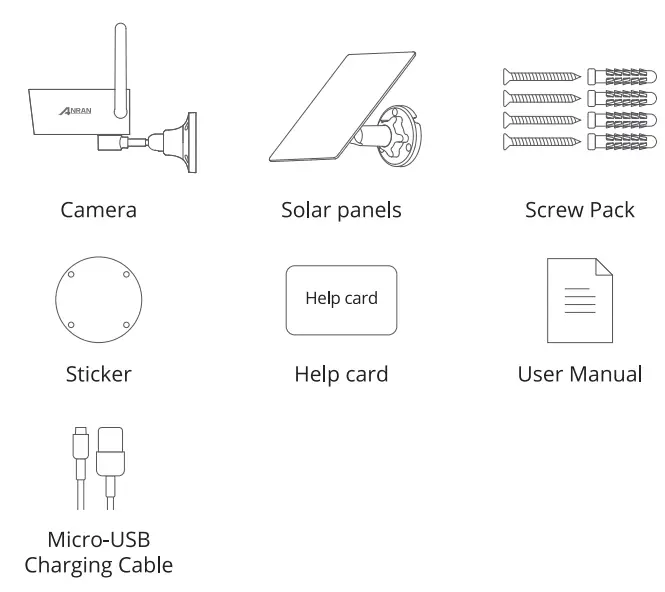 ANRAN

Camera

Solar panels

Screw Pack

Sticker

Help card

Help card

User Manual

Micro-USB Charging Cable