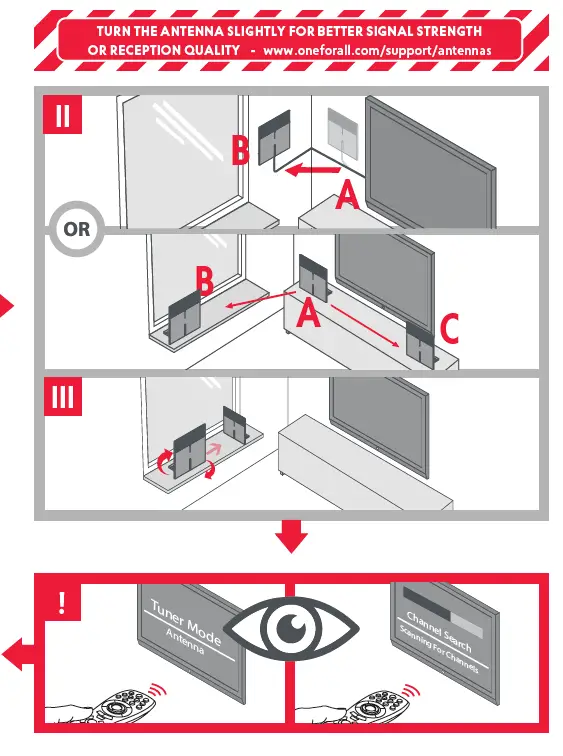 TURN THE ANTENNA SLIGHTLY FOR BETTER SIGNAL STRENGTH OR RECEPTION QUALITY - www.oneforall.com/support/antennas

II

B

A

OR

B

A

C

III

!

Tuner Mode
Antenna

Channel Search
Scanning For Channels