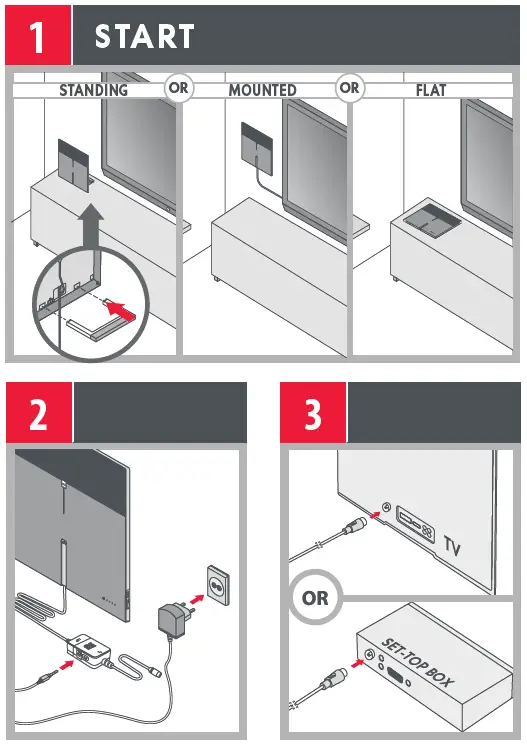 1 START

STANDING OR MOUNTED OR FLAT

2

3

TV

OR

SET-TOP BOX