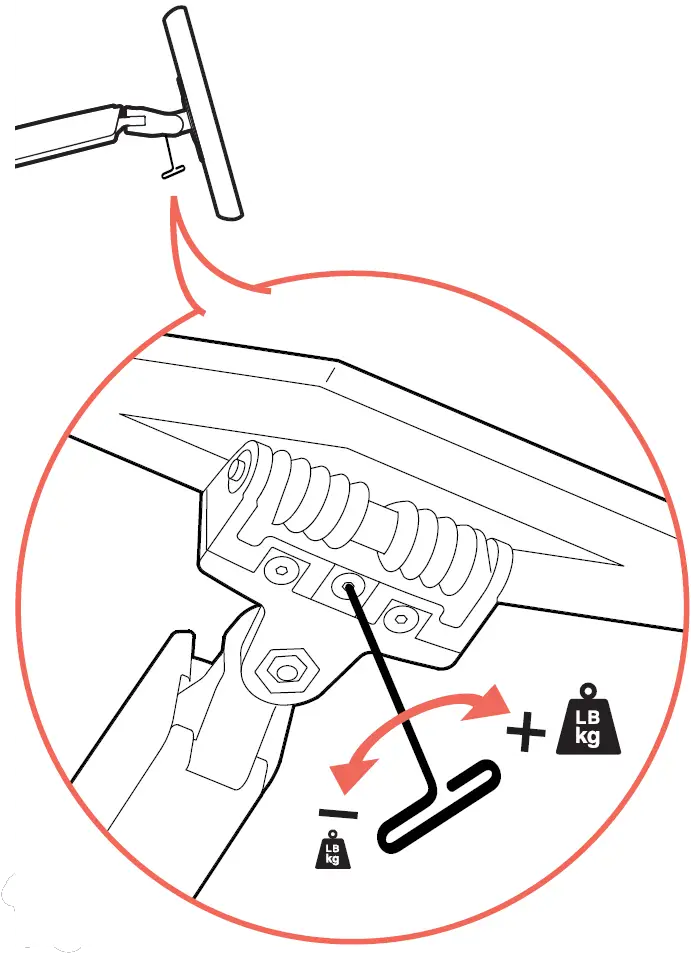 + LB kg

−

LB kg