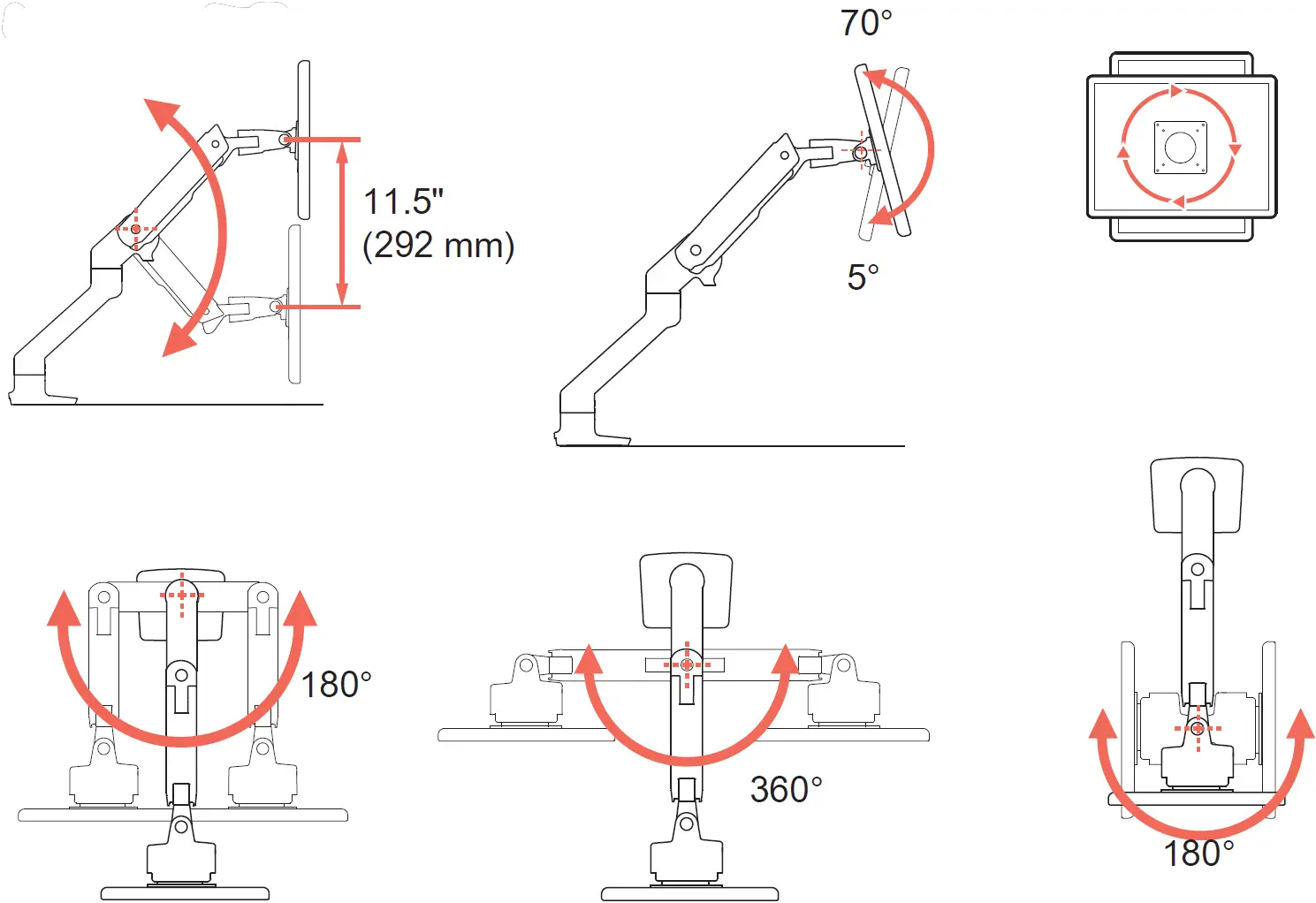 11.5"
(292 mm)

70°

5°

180°

360°

180°