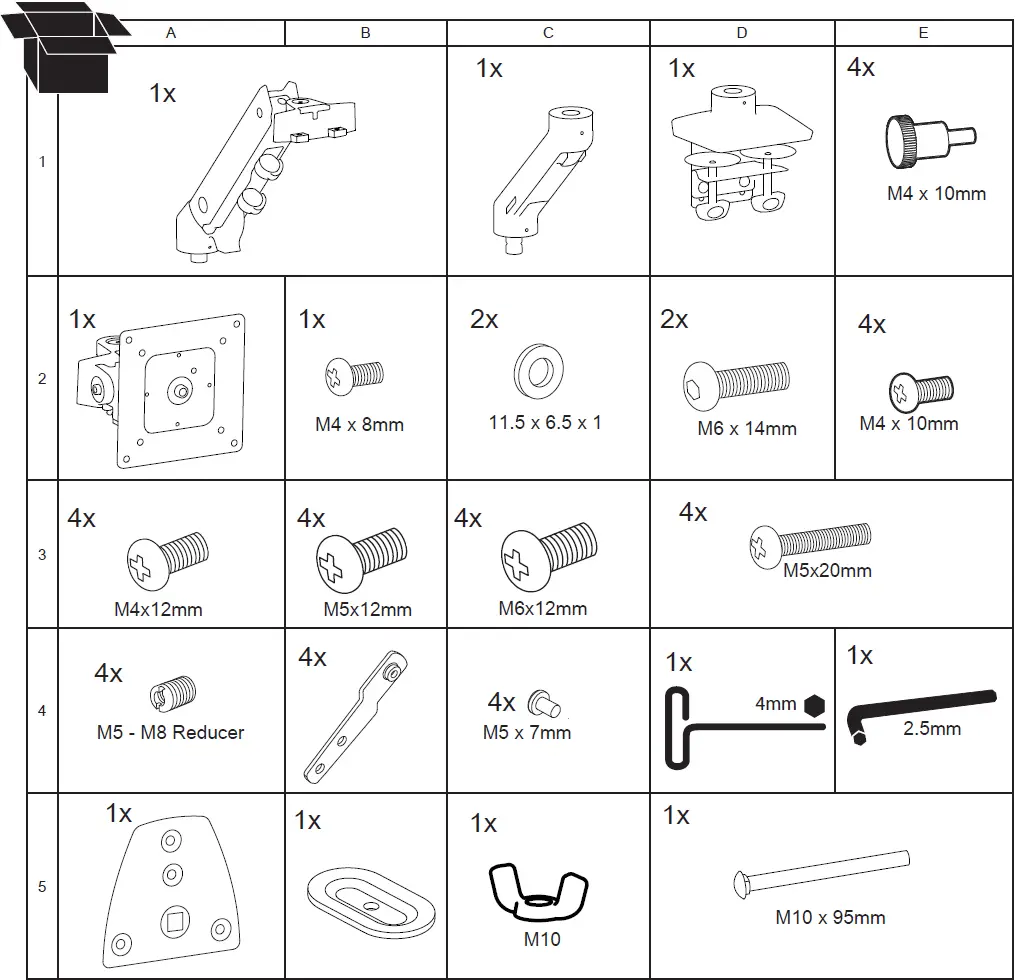 | | A | B | C | D | E |
|---|---|---|---|---|---|
| 1 | 1x | | 1x | 1x | 4x M4 x 10mm |
| 2 | 1x | 1x M4 x 8mm | 2x 11.5 x 6.5 x 1 | 2x M6 x 14mm | 4x M4 x 10mm |
| 3 | 4x M4x12mm | 4x M5x12mm | 4x M6x12mm | 4x M5x20mm | |
| 4 | 4x M5 - M8 Reducer | 4x | 4x M5 x 7mm | 1x 4mm | 1x 2.5mm |
| 5 | 1x | 1x | 1x M10 | 1x M10 x 95mm | |