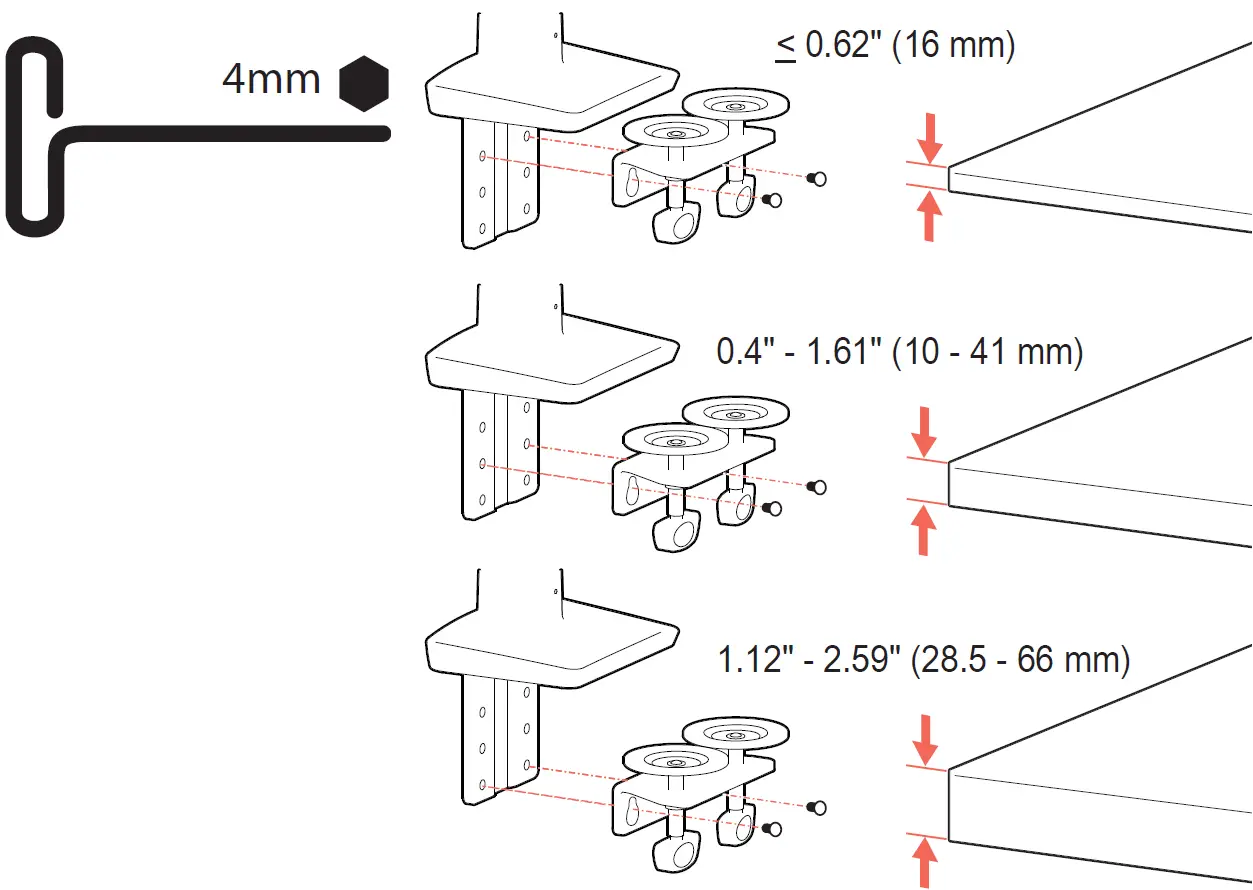 4mm

$\leq$ 0.62" (16 mm)

0.4" - 1.61" (10 - 41 mm)

1.12" - 2.59" (28.5 - 66 mm)