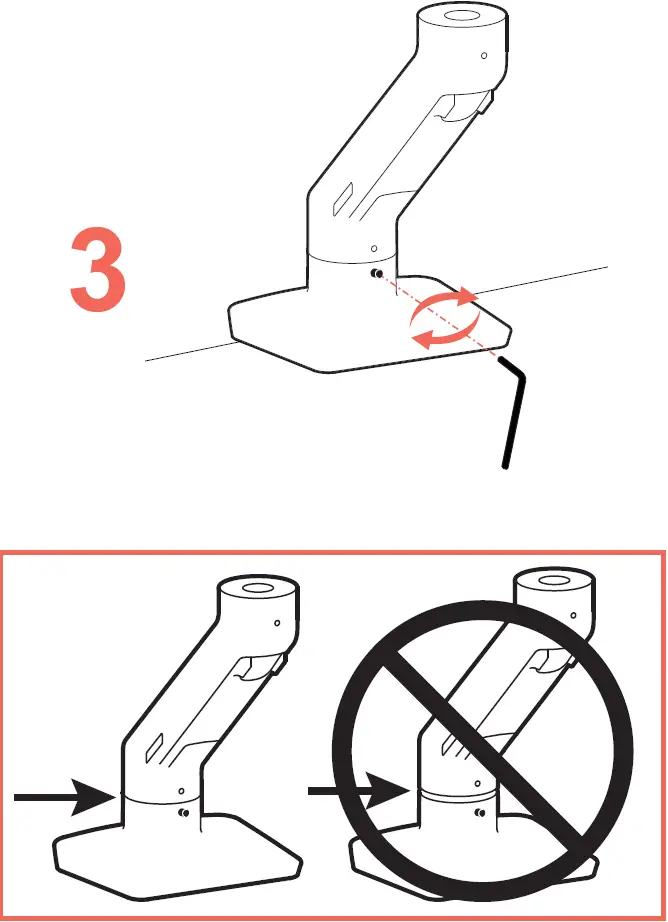 3