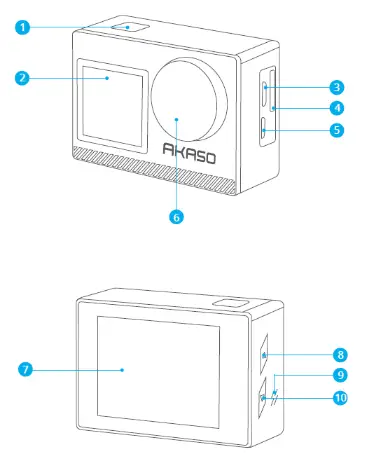 1
2
3
4
5
AKASO
6
7
8
9
10