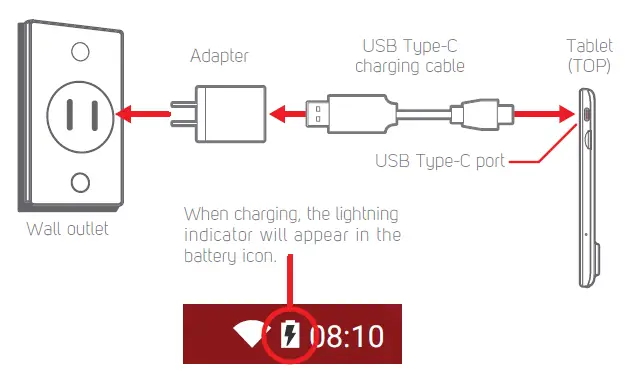 Adapter

USB Type-C charging cable

Tablet (TOP)

USB Type-C port

Wall outlet

When charging, the lightning indicator will appear in the battery icon.

08:10