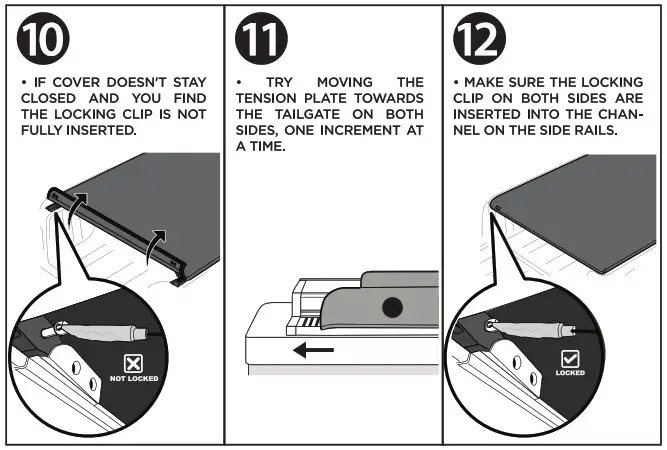 10

• IF COVER DOESN'T STAY CLOSED AND YOU FIND THE LOCKING CLIP IS NOT FULLY INSERTED.

NOT LOCKED

11

• TRY MOVING THE TENSION PLATE TOWARDS THE TAILGATE ON BOTH SIDES, ONE INCREMENT AT A TIME.

12

• MAKE SURE THE LOCKING CLIP ON BOTH SIDES ARE INSERTED INTO THE CHANNEL ON THE SIDE RAILS.

LOCKED