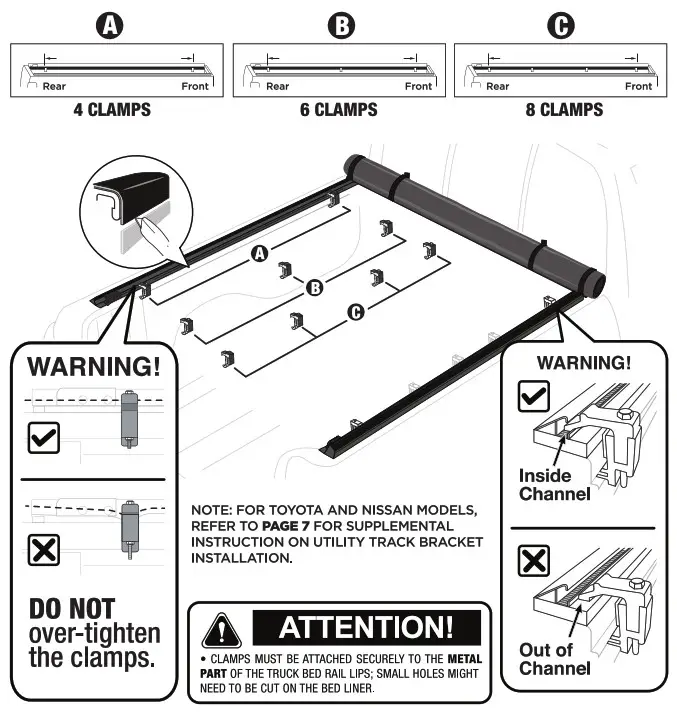 A

Rear Front

4 CLAMPS

B

Rear Front

6 CLAMPS

C

Rear Front

8 CLAMPS

A

B

C

WARNING!

DO NOT over-tighten the clamps.

NOTE: FOR TOYOTA AND NISSAN MODELS, REFER TO PAGE 7 FOR SUPPLEMENTAL INSTRUCTION ON UTILITY TRACK BRACKET INSTALLATION.

ATTENTION!

• CLAMPS MUST BE ATTACHED SECURELY TO THE METAL PART OF THE TRUCK BED RAIL LIPS; SMALL HOLES MIGHT NEED TO BE CUT ON THE BED LINER.

WARNING!

Inside Channel

Out of Channel