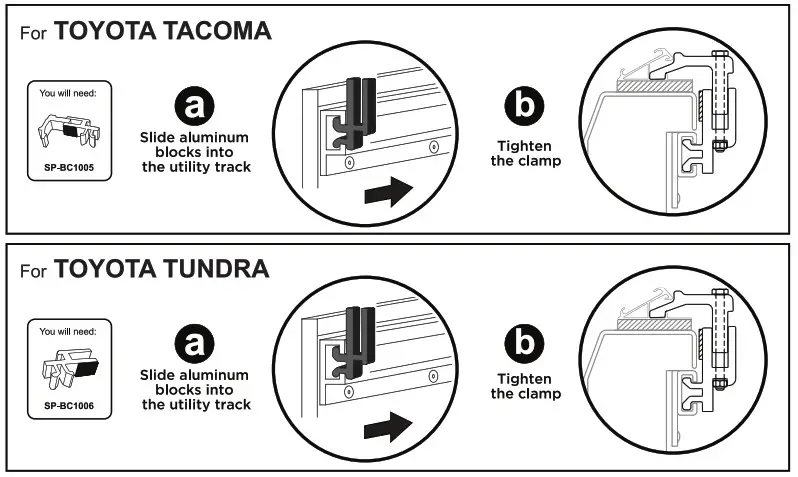 For TOYOTA TACOMA

You will need:

SP-BC1005

a
Slide aluminum blocks into the utility track

b
Tighten the clamp

For TOYOTA TUNDRA

You will need:

SP-BC1006

a
Slide aluminum blocks into the utility track

b
Tighten the clamp