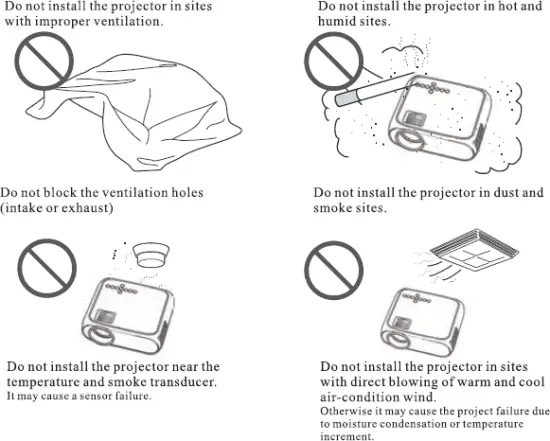 Do not install the projector in sites with improper ventilation.

Do not install the projector in hot and humid sites.

Do not block the ventilation holes (intake or exhaust)

Do not install the projector in dust and smoke sites.

Do not install the projector near the temperature and smoke transducer.
It may cause a sensor failure.

Do not install the projector in sites with direct blowing of warm and cool air-condition wind.
Otherwise it may cause the project failure due to moisture condensation or temperature increment.