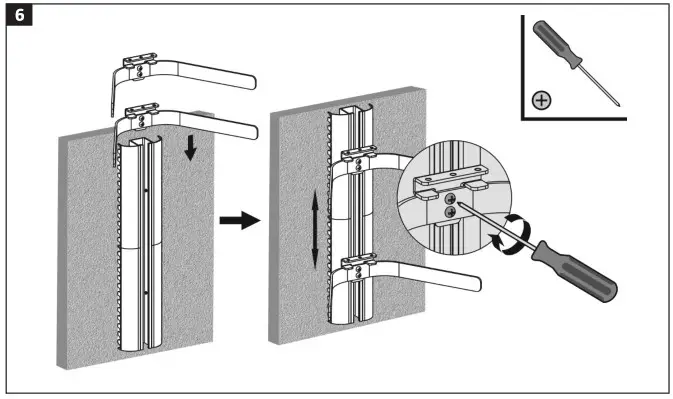 6