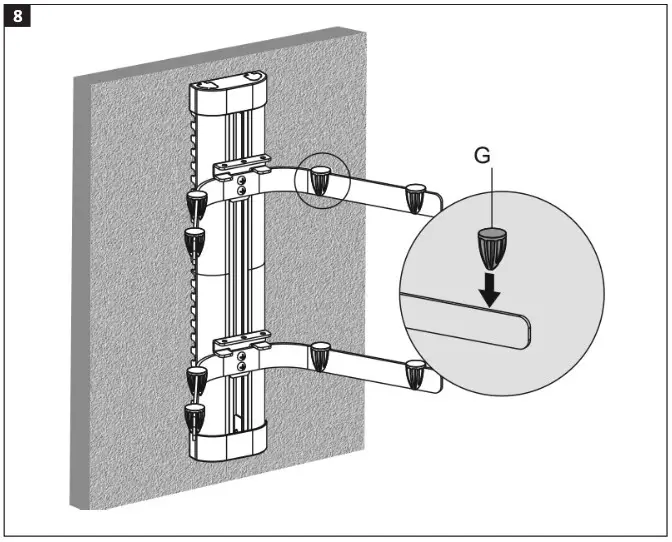 8

G