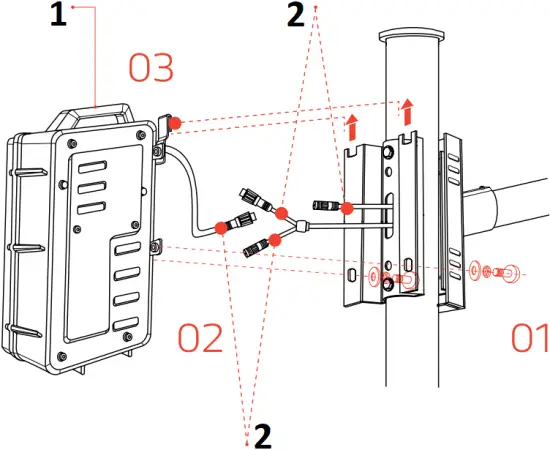 1

03

2

02

01

2