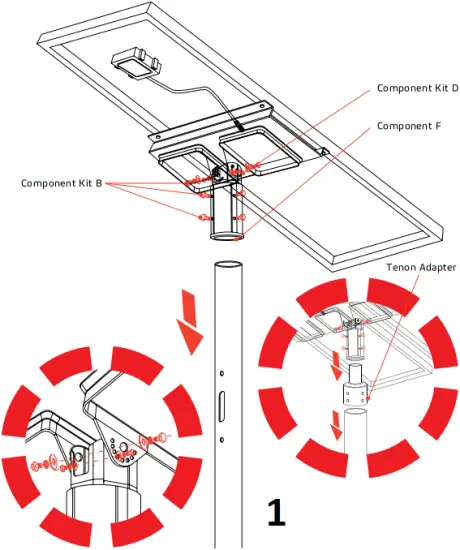 Component Kit D

Component F

Component Kit B

Tenon Adapter

1