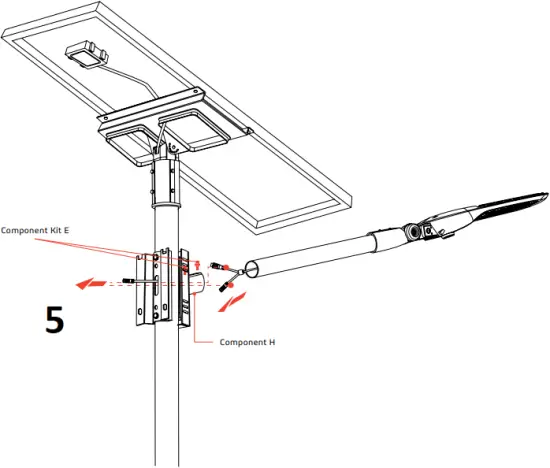 Component Kit E

5

Component H