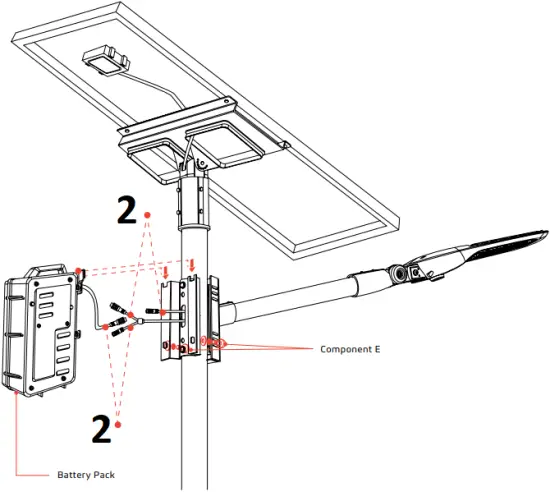 2

Component E

2

Battery Pack