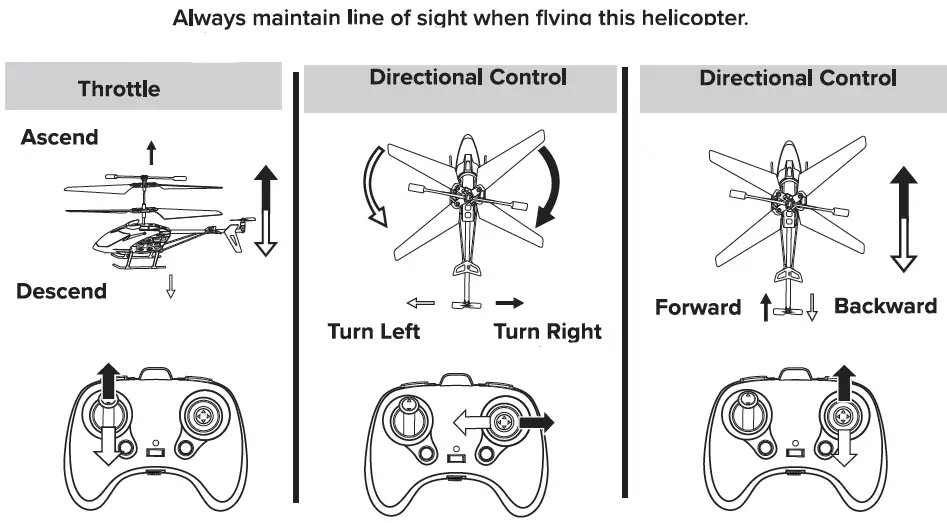 Always maintain line of sight when flying this helicopter.

Throttle

Ascend

Descend

Directional Control

Turn Left

Turn Right

Directional Control

Forward

Backward