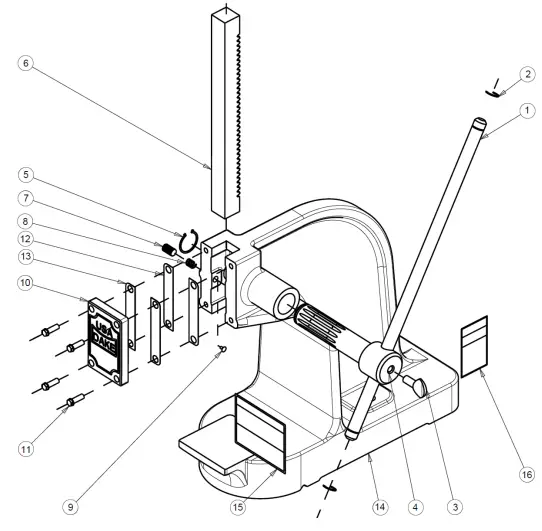 6
2
1
5
7
8
12
13
10
USA
DAKE
11
9
15
14
4
3
16