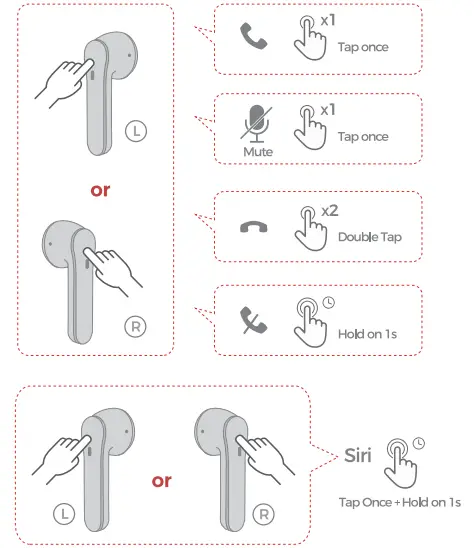 L

or

R

x1
Tap once

Mute
x1
Tap once

x2
Double Tap

Hold on 1s

L

or

R

Siri

Tap Once + Hold on 1s