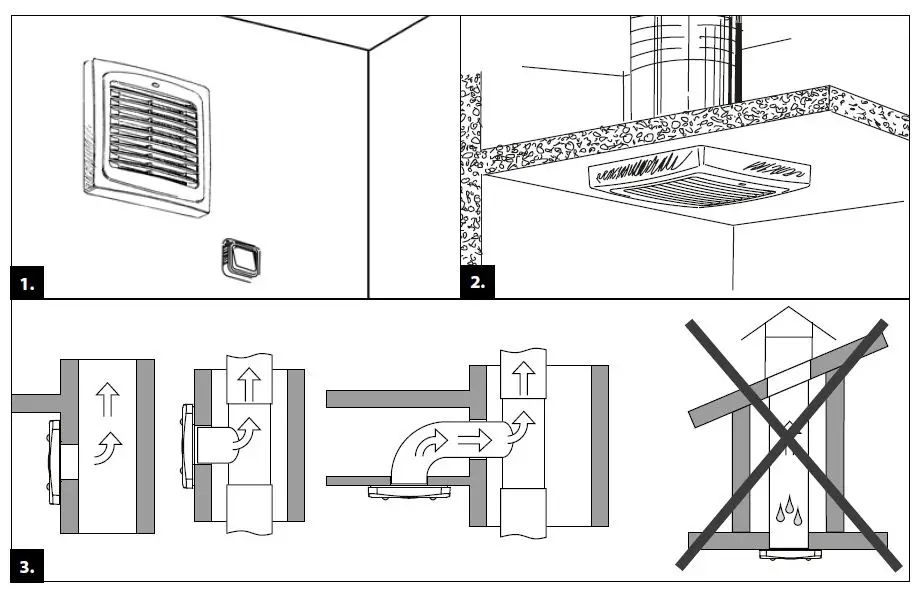 1.

2.

3.