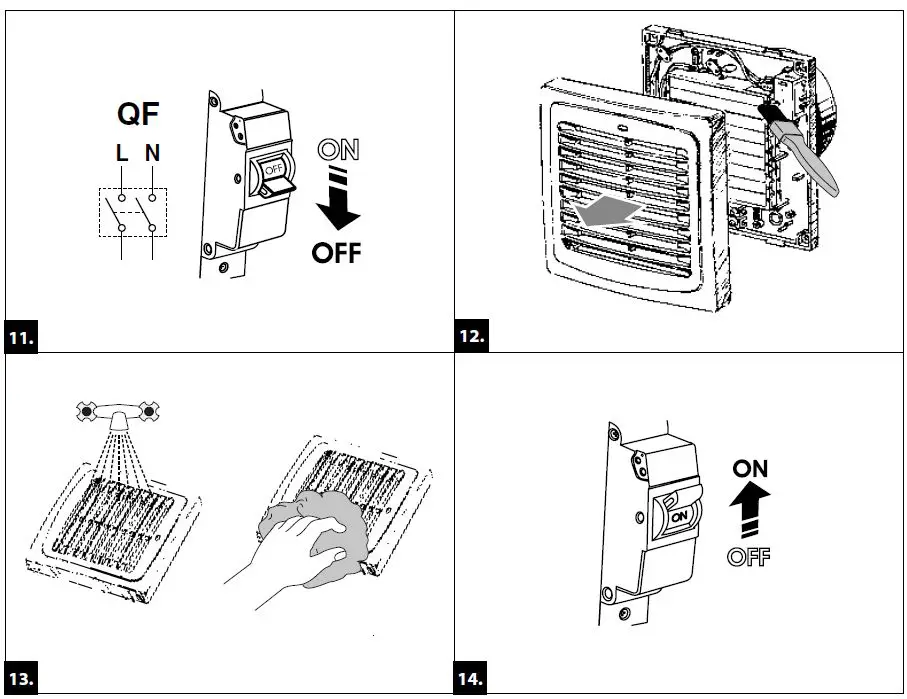 QF
L N
OFF
ON
OFF
11.
12.
13.
ON
ON
OFF
14.