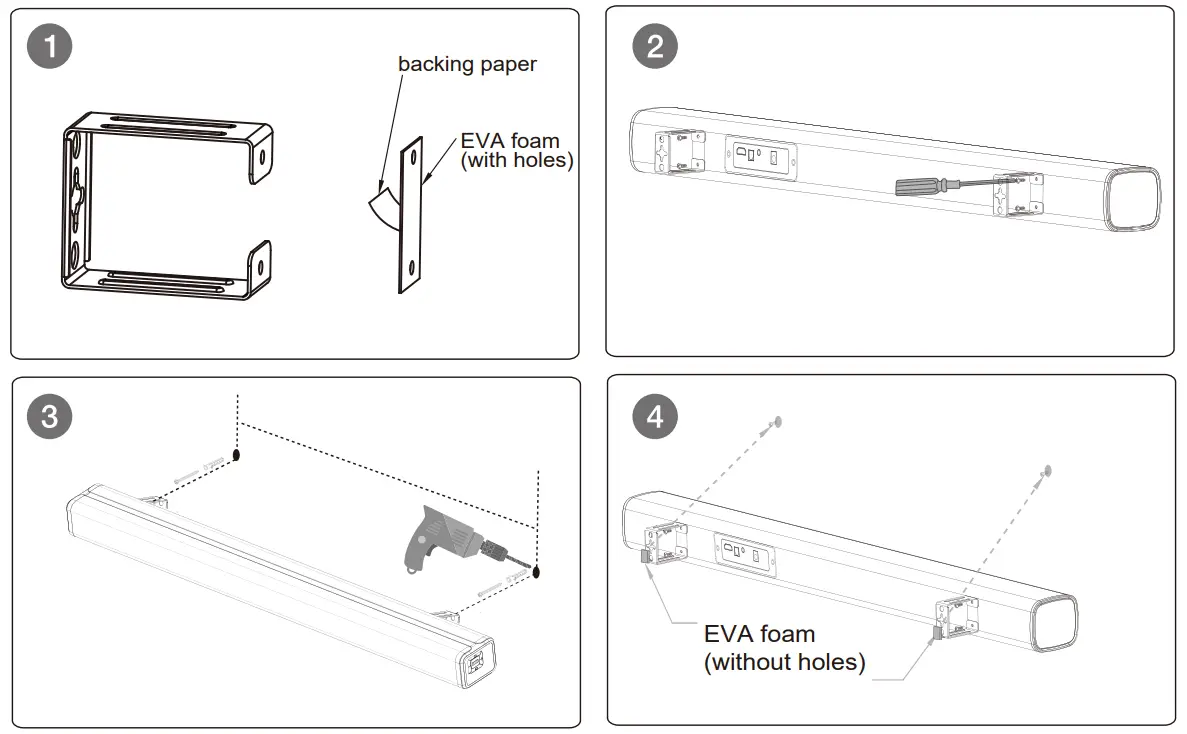 1

backing paper

EVA foam (with holes)

2

3

4

EVA foam (without holes)