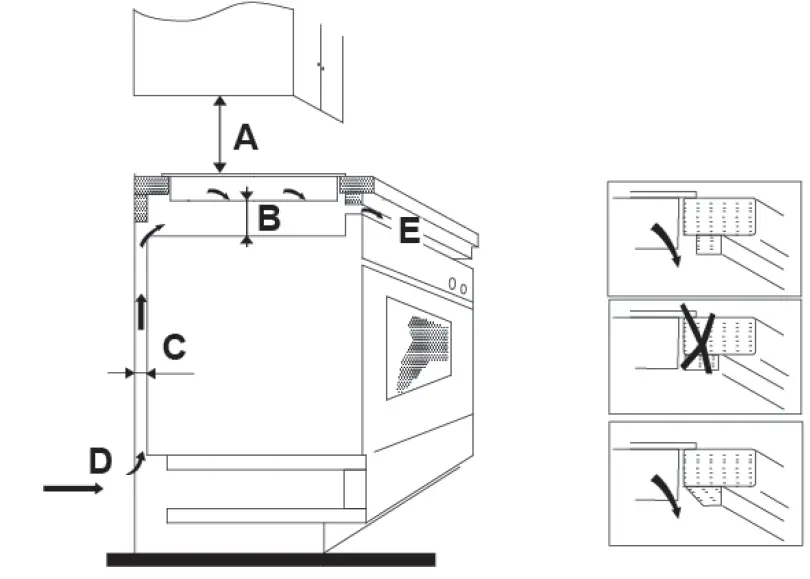 A
B
E
C
D