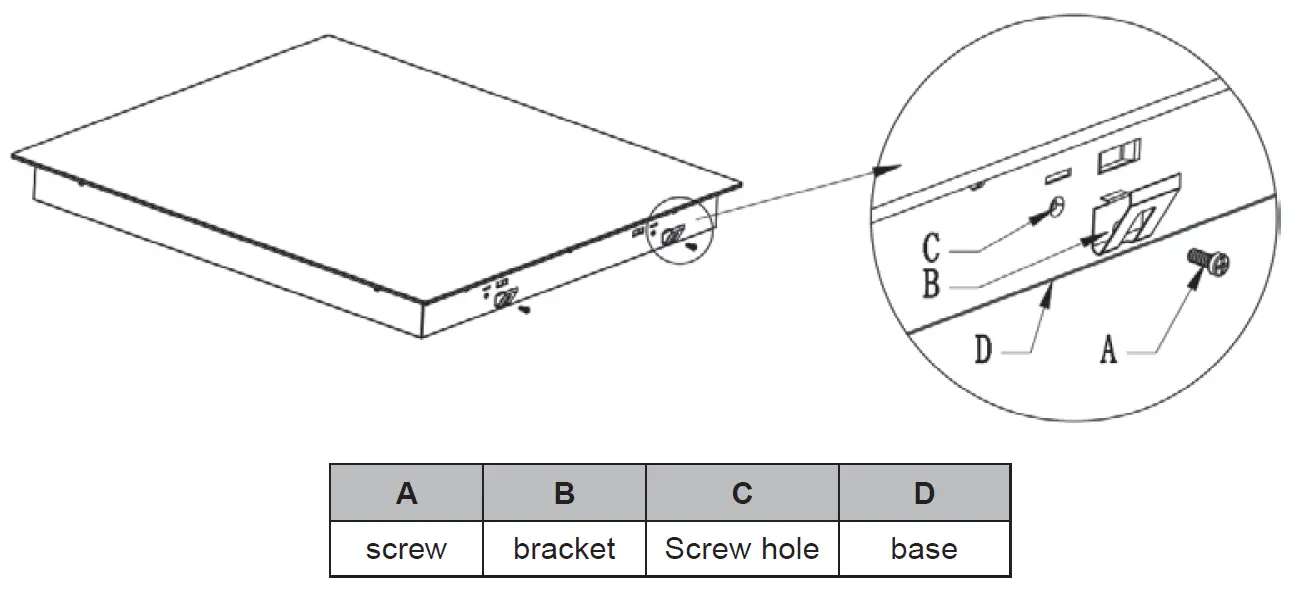 C
B
D
A

| A | B | C | D |
|---|---|---|---|
| screw | bracket | Screw hole | base |