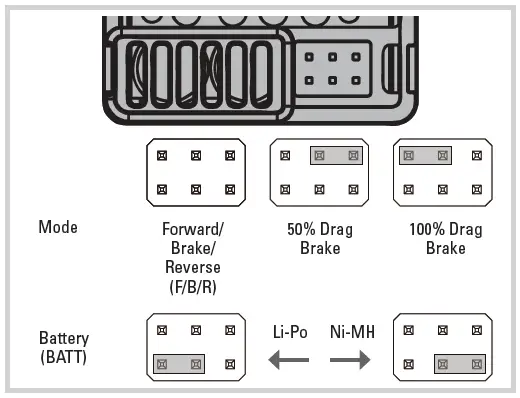 Mode

Forward/ Brake/ Reverse (F/B/R)

50% Drag Brake

100% Drag Brake

Battery (BATT)

Li-Po

Ni-MH