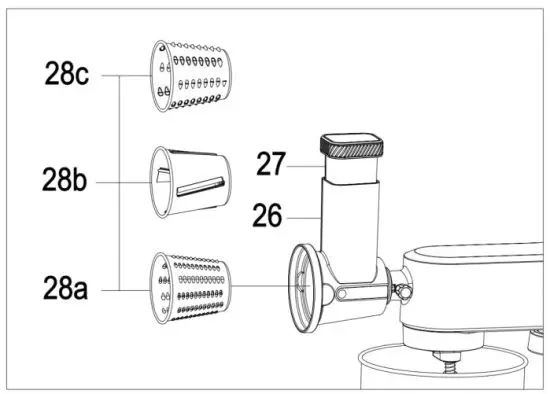 28c
28b
28a
27
26