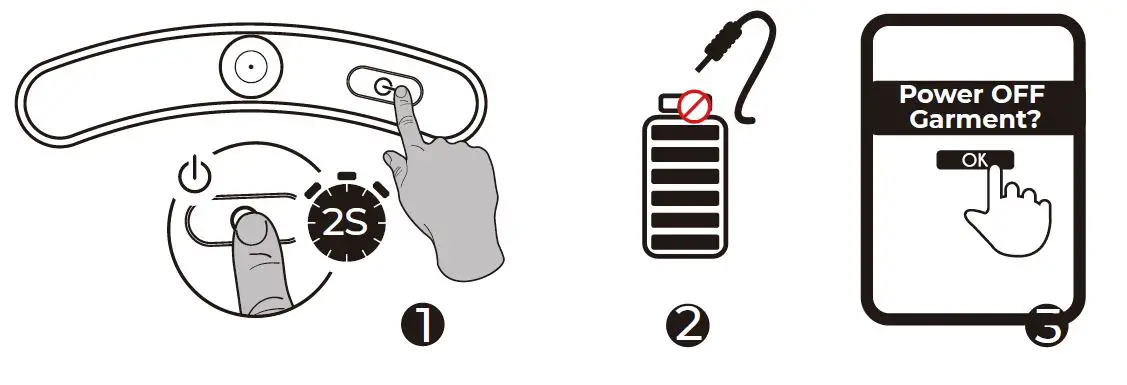 2S

1

2

Power OFF Garment?

OK

3