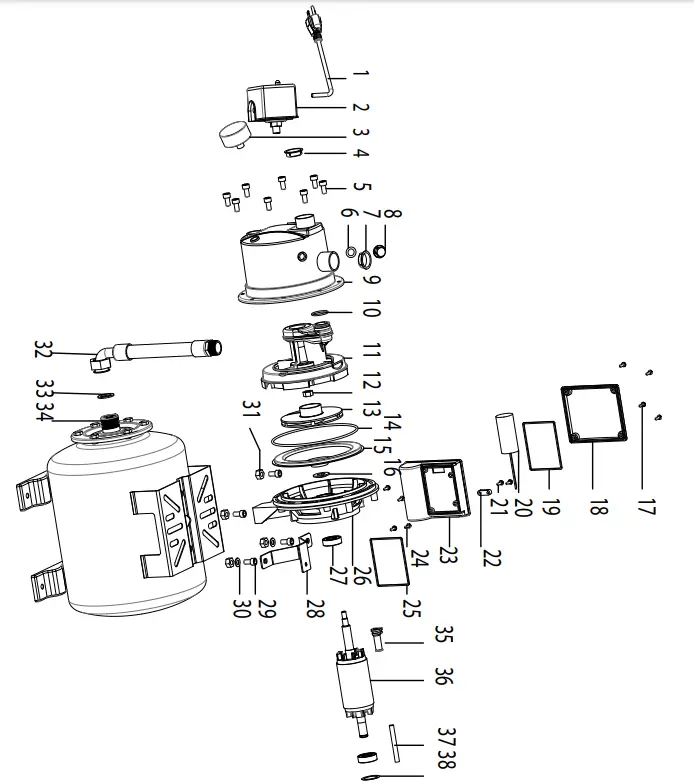 1
2
3
4
5
6
7
8
9
10
11
12
13
14
15
16
17
18
19
20
21
22
23
24
25
26
27
28
29
30
31
32
33
34
35
36
37
38