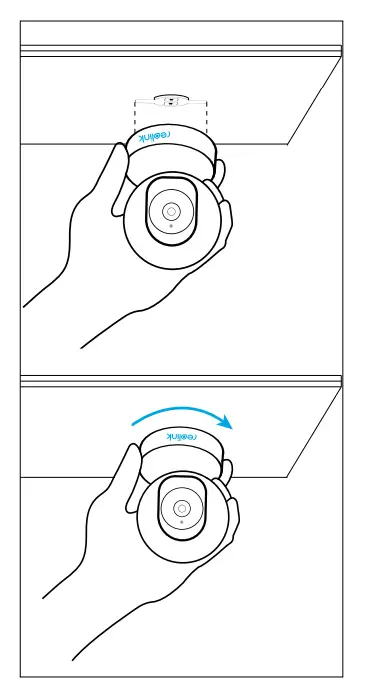 reolink

reolink