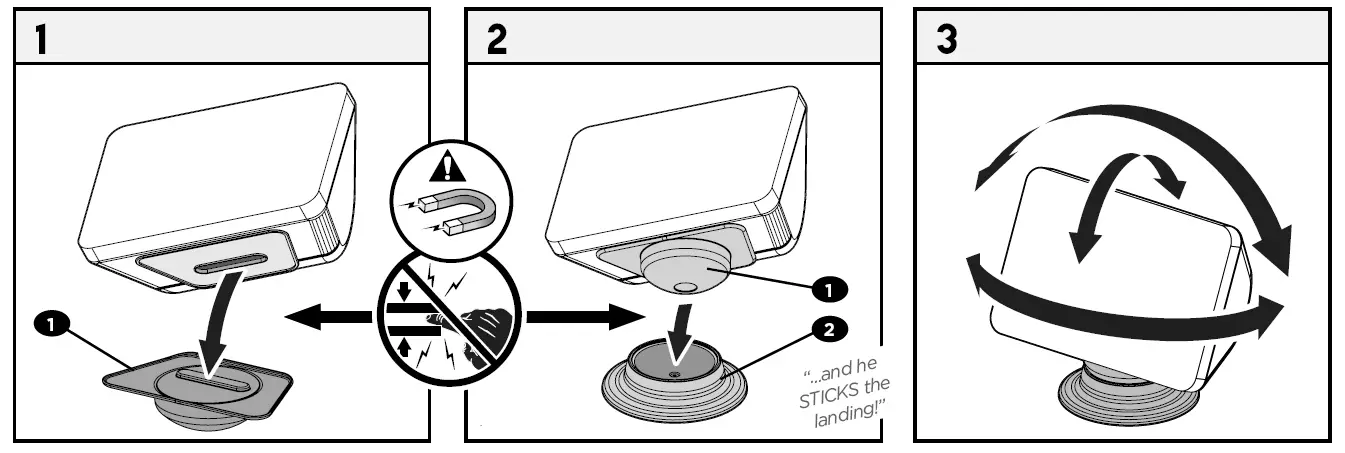 1

1

2

1

2

"...and he STICKS the landing!"

3