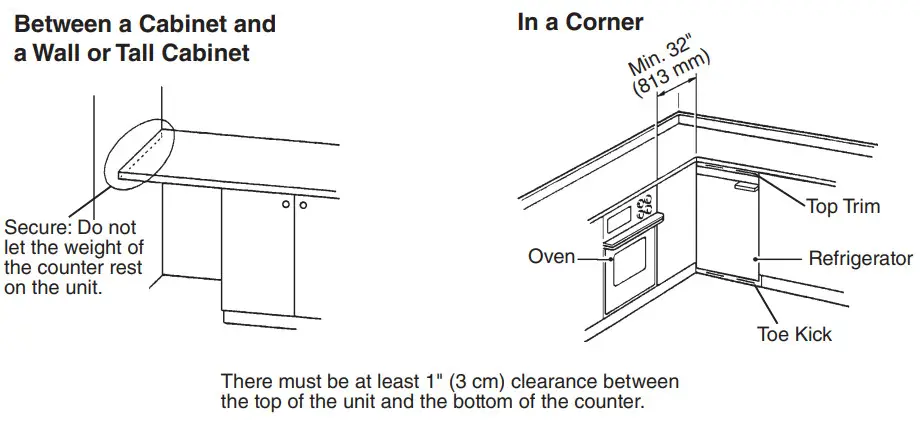 Between a Cabinet and a Wall or Tall Cabinet

Secure: Do not let the weight of the counter rest on the unit.

In a Corner

Min. 32" (813 mm)

Top Trim

Oven

Refrigerator

Toe Kick

There must be at least 1" (3 cm) clearance between the top of the unit and the bottom of the counter.