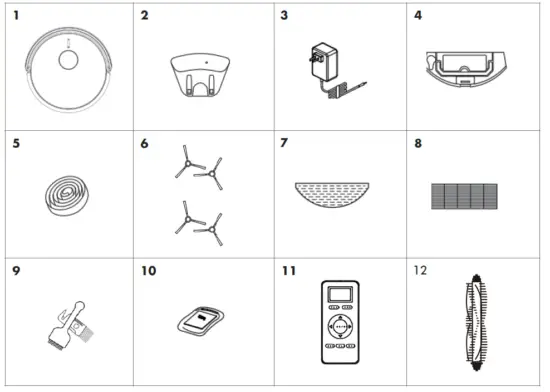 | 1 | 2 | 3 | 4 |
|---|---|---|---|
| 5 | 6 | 7 | 8 |
| 9 | 10 | 11 | 12 |