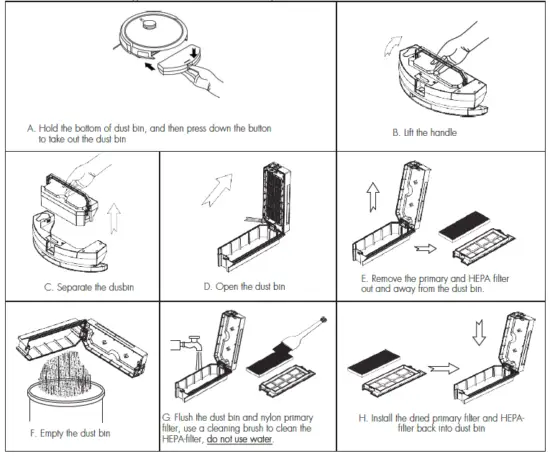 A. Hold the bottom of dust bin, and then press down the button to take out the dust bin

B. Lift the handle

C. Separate the dusbin

D. Open the dust bin

E. Remove the primary and HEPA filter out and away from the dust bin.

F. Empty the dust bin

G. Flush the dust bin and nylon primary filter, use a cleaning brush to clean the HEPA-filter, do not use water.

H. Install the dried primary filter and HEPA-filter back into dust bin