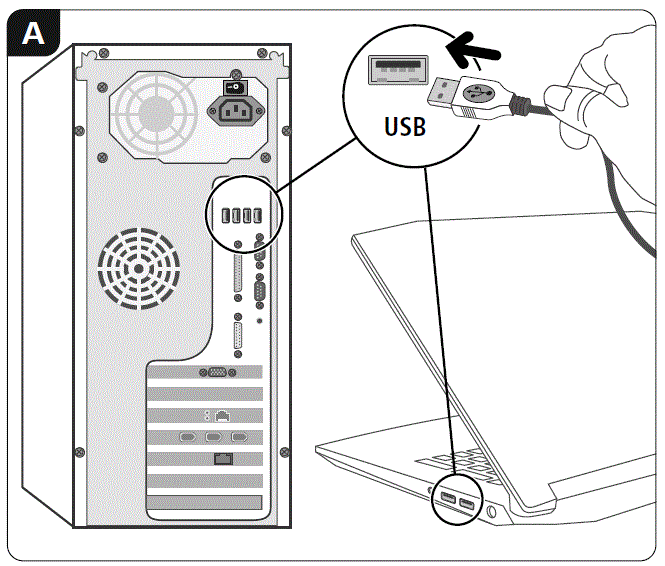 A

USB