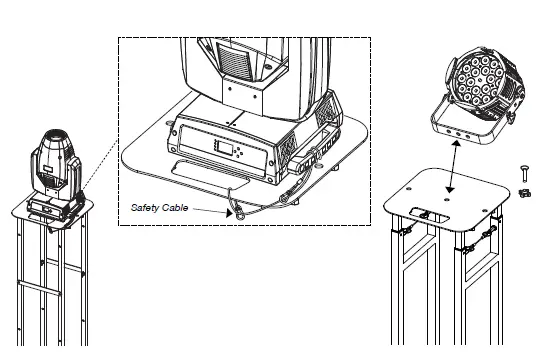 Safety Cable