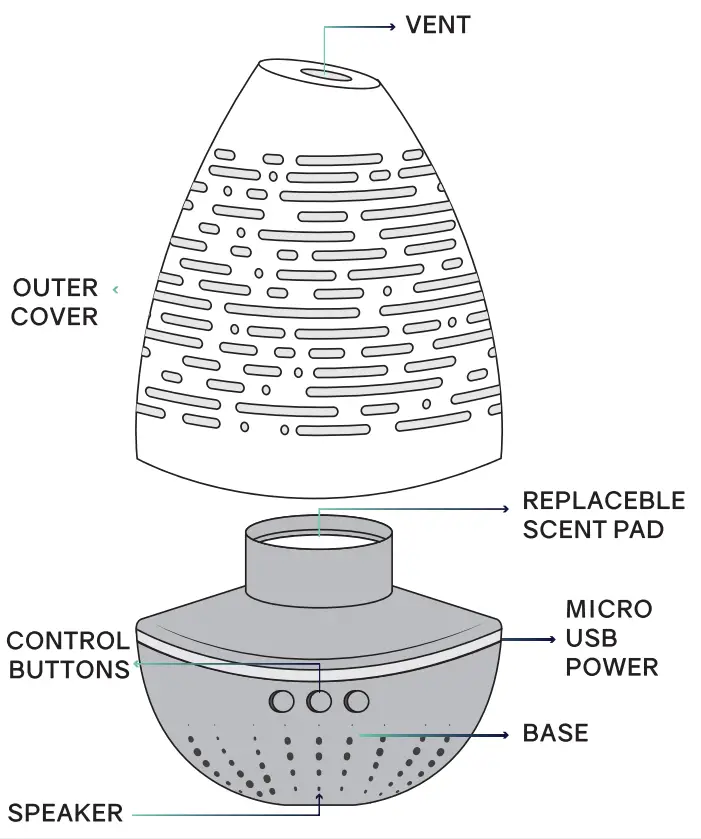 VENT

OUTER COVER

REPLACEBLE SCENT PAD

MICRO USB POWER

CONTROL BUTTONS

BASE

SPEAKER