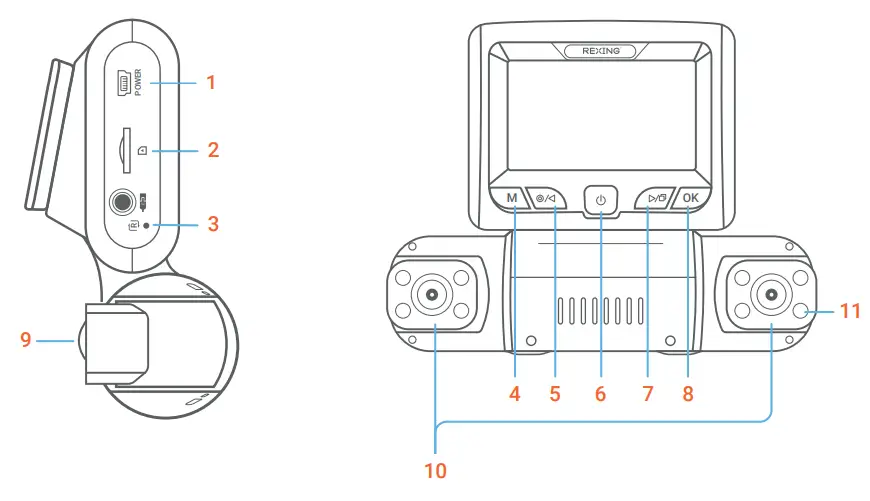 POWER
1
2
3
9
REXING
M
OK
4
5
6
7
8
10
11