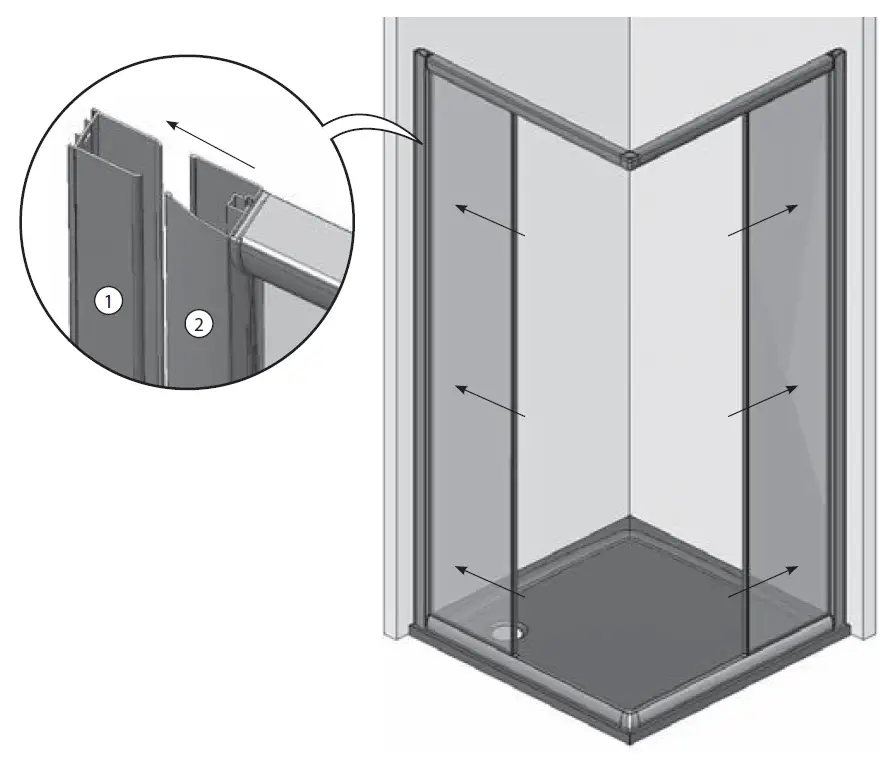 1
2