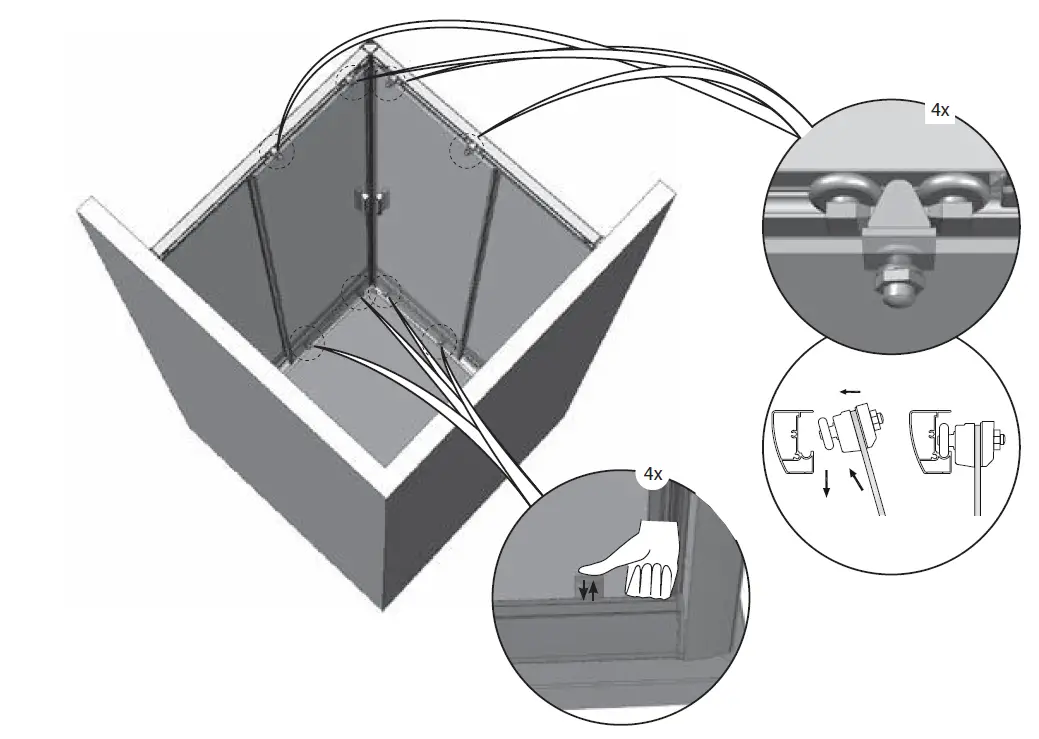 4x

4x