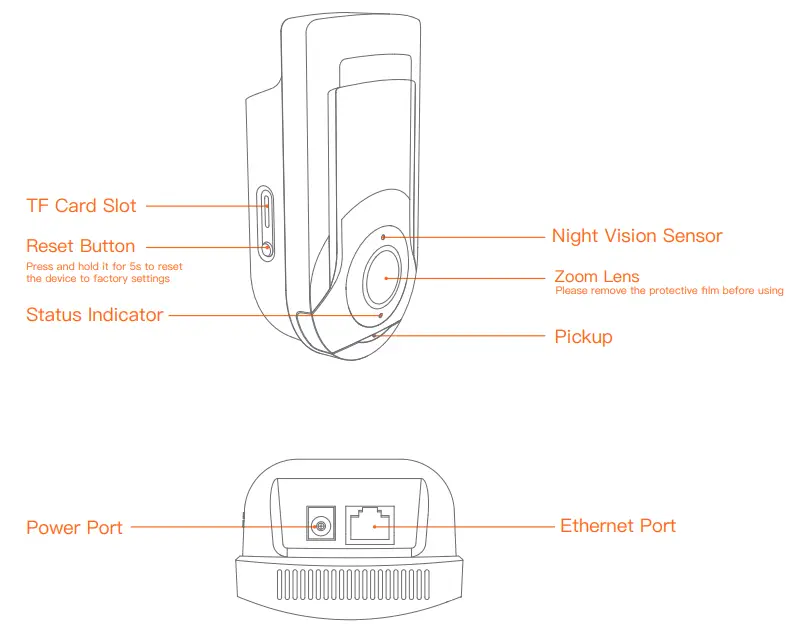 TF Card Slot

Reset Button
Press and hold it for 5s to reset the device to factory settings

Status Indicator

Night Vision Sensor

Zoom Lens
Please remove the protective film before using

Pickup

Power Port

Ethernet Port