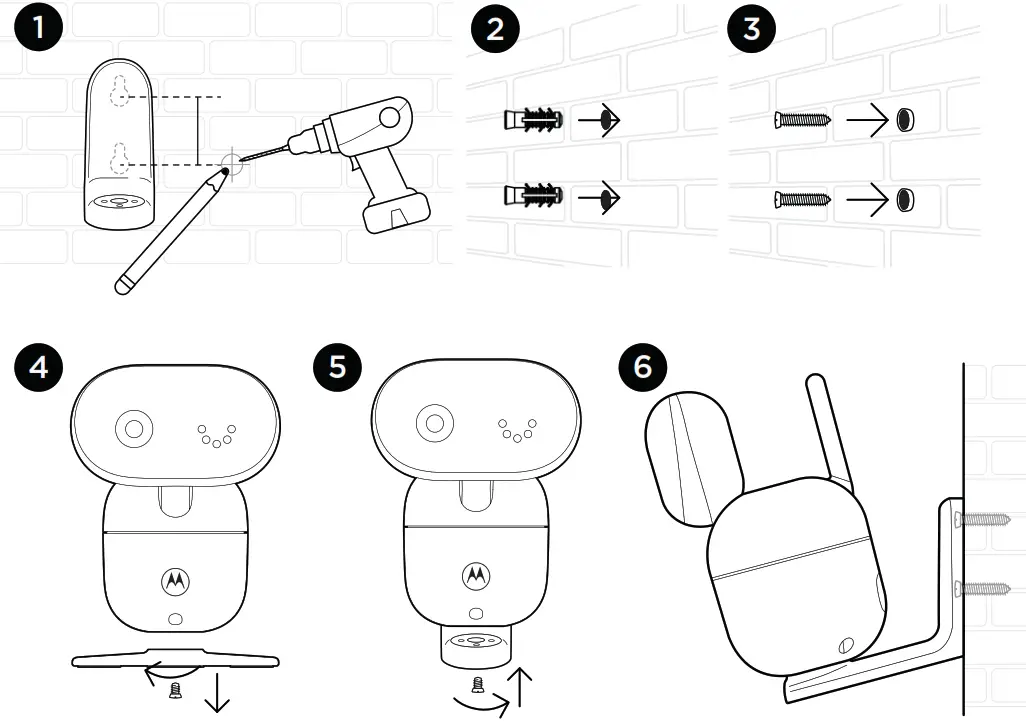 1
2
3
4
5
6