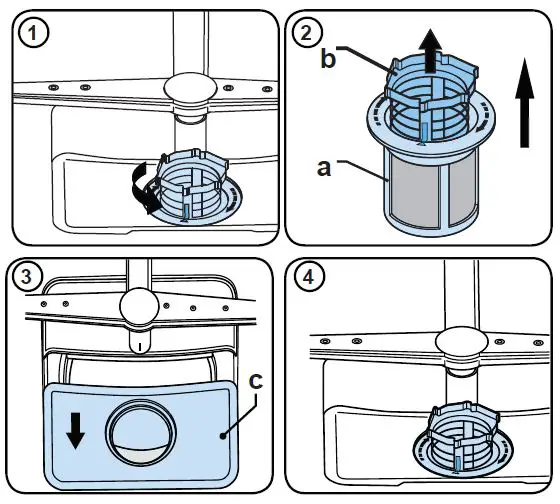 1

2

b

a

3

c

4