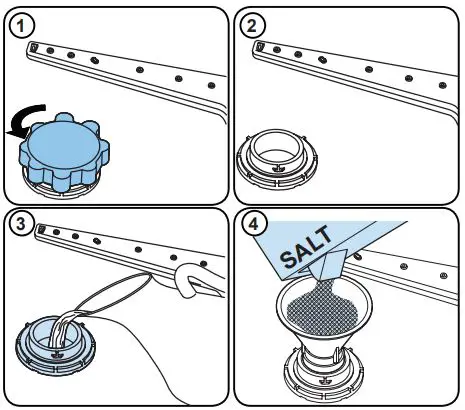 1

2

3

4

SALT